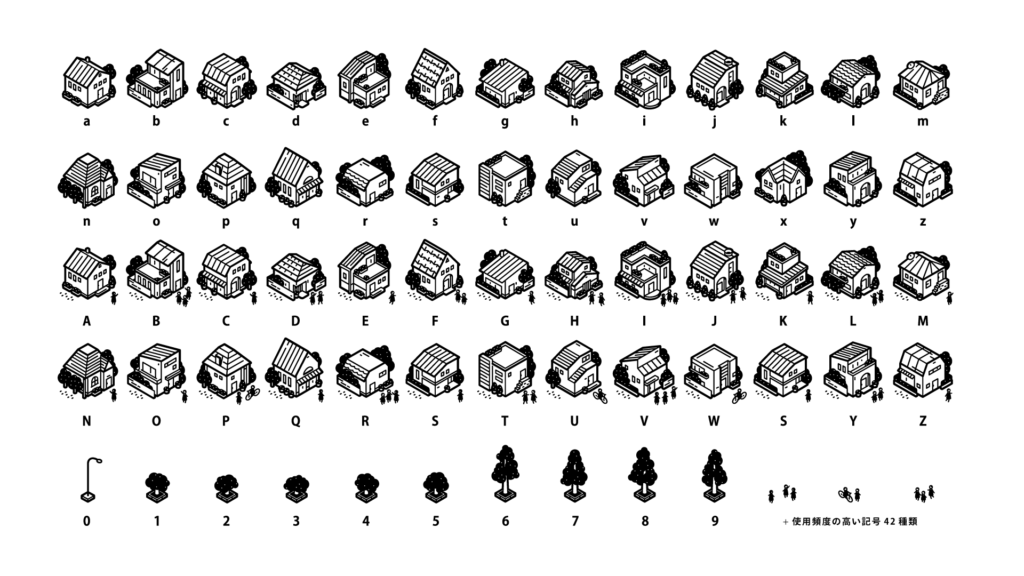 a b c d e f g h i j k l m

n o p q r s t u v w x y z

A B C D E F G H I J K L M

N O P Q R S T U V W S Y Z

0 1 2 3 4 5 6 7 8 9

+ 使用頻度の高い記号 42 種類